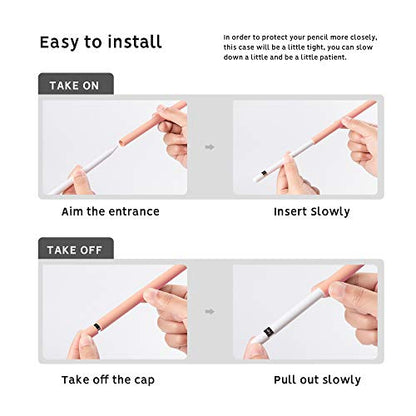 Easy to install

In order to protect your pencil more closely, this case will be a little tight, you can slow down a little and be a little patient.

TAKE ON

Aim the entrance

Insert Slowly

TAKE OFF

Take off the cap

Pull out slowly