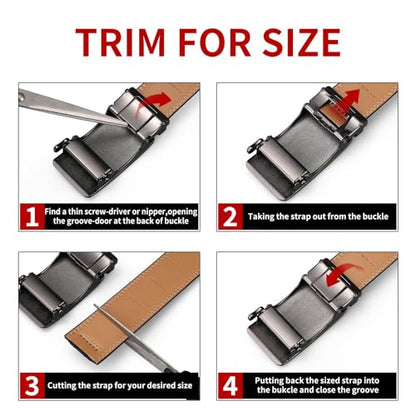 TRIM FOR SIZE

1 Find a thin screw-driver or nipper,opening the groove-door at the back of buckle

2 Taking the strap out from the buckle

3 Cutting the strap for your desired size

4 Putting back the sized strap into the bukcle and close the groove